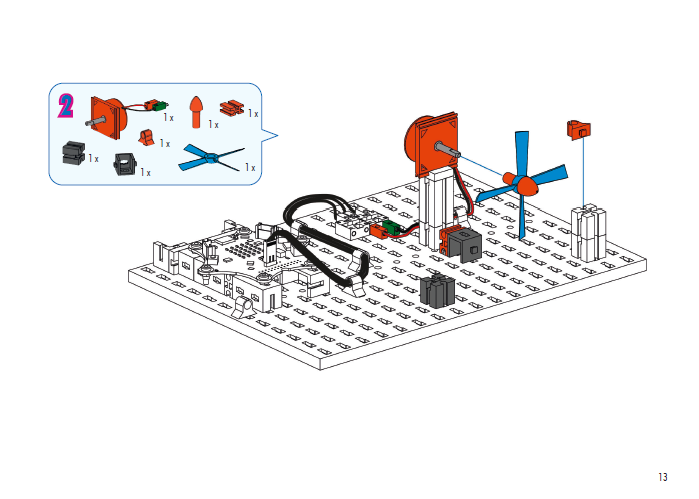 2

1 x

1 x

1 x

1 x

1 x

1 x

1 x

13