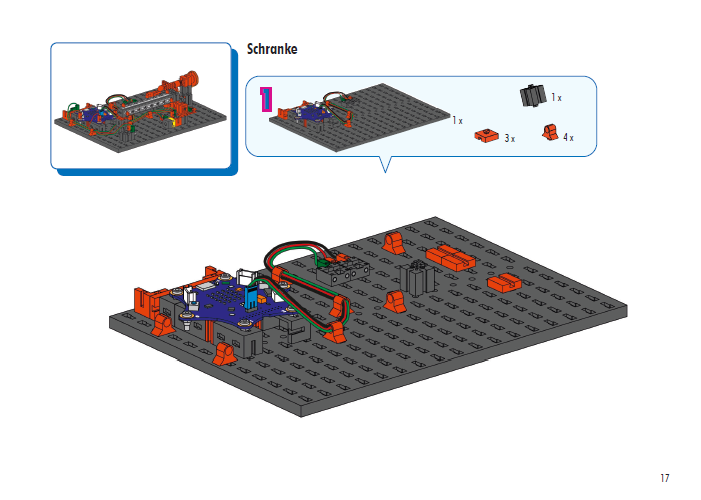 Schranke

1

1 x

1 x

3 x

4 x

17