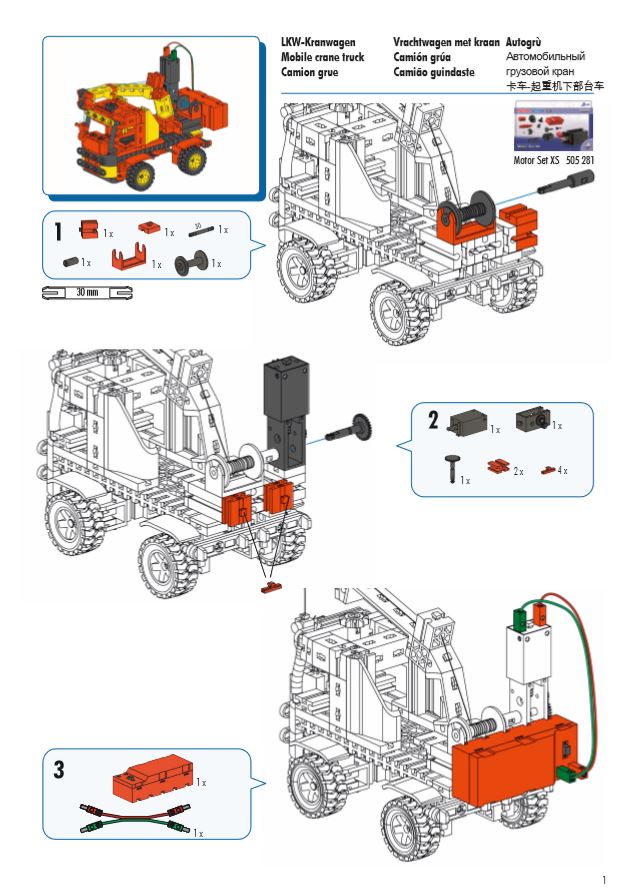 LKW-Kranwagen
Mobile crane truck
Camion grue

Vrachtwagen met kraan
Camión grúa
Camião guindaste

Autogrù
Автомобильный грузовой кран
卡车-起重机下部台车

Motor Set XS 505 281

1
1 x
1 x
30
1 x
1 x
1 x
1 x

30 mm

2
1 x
1 x
1 x
2 x
4 x

3
1 x
1 x

1