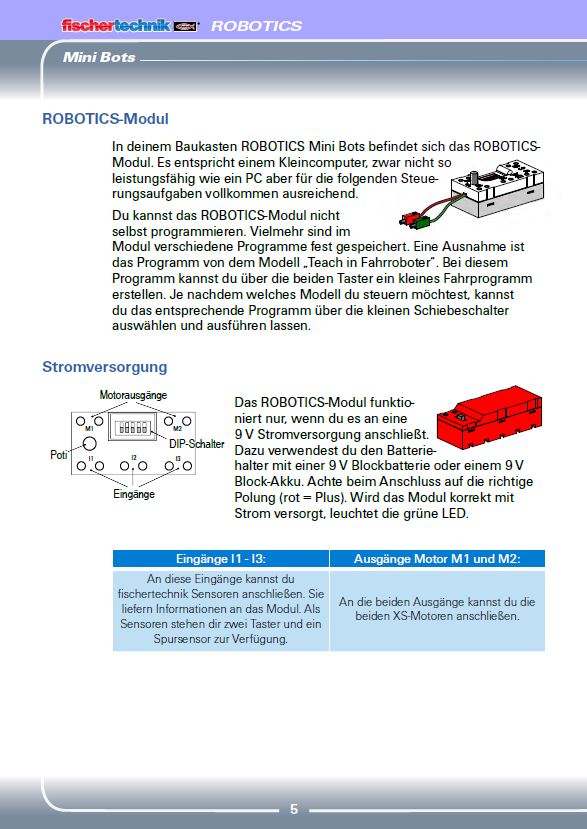 fischertechnik ROBOTICS

Mini Bots

ROBOTICS-Modul

In deinem Baukasten ROBOTICS Mini Bots befindet sich das ROBOTICS-Modul. Es entspricht einem Kleincomputer, zwar nicht so leistungsfähig wie ein PC aber für die folgenden Steuerungsaufgaben vollkommen ausreichend.

Du kannst das ROBOTICS-Modul nicht selbst programmieren. Vielmehr sind im Modul verschiedene Programme fest gespeichert. Eine Ausnahme ist das Programm von dem Modell „Teach in Fahrroboter". Bei diesem Programm kannst du über die beiden Taster ein kleines Fahrprogramm erstellen. Je nachdem welches Modell du steuern möchtest, kannst du das entsprechende Programm über die kleinen Schiebeschalter auswählen und ausführen lassen.

Stromversorgung

Motorausgänge
M1
M2
DIP-Schalter
Poti
I1
I2
I3
Eingänge

Das ROBOTICS-Modul funktioniert nur, wenn du es an eine 9 V Stromversorgung anschließt. Dazu verwendest du den Batteriehalter mit einer 9 V Blockbatterie oder einem 9 V Block-Akku. Achte beim Anschluss auf die richtige Polung (rot = Plus). Wird das Modul korrekt mit Strom versorgt, leuchtet die grüne LED.

| Eingänge I1 - I3: | Ausgänge Motor M1 und M2: |
|---|---|
| An diese Eingänge kannst du fischertechnik Sensoren anschließen. Sie liefern Informationen an das Modul. Als Sensoren stehen dir zwei Taster und ein Spursensor zur Verfügung. | An die beiden Ausgänge kannst du die beiden XS-Motoren anschließen. |

5